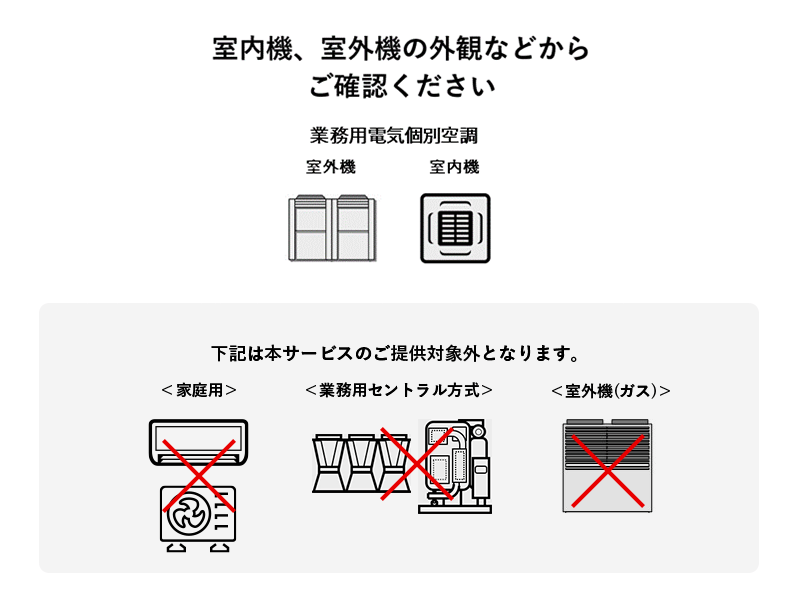 室内機、室外機の外観などから
ご確認ください

業務用電気個別空調

室外機　室内機

下記は本サービスのご提供対象外となります。

＜家庭用＞　＜業務用セントラル方式＞　＜室外機(ガス)＞