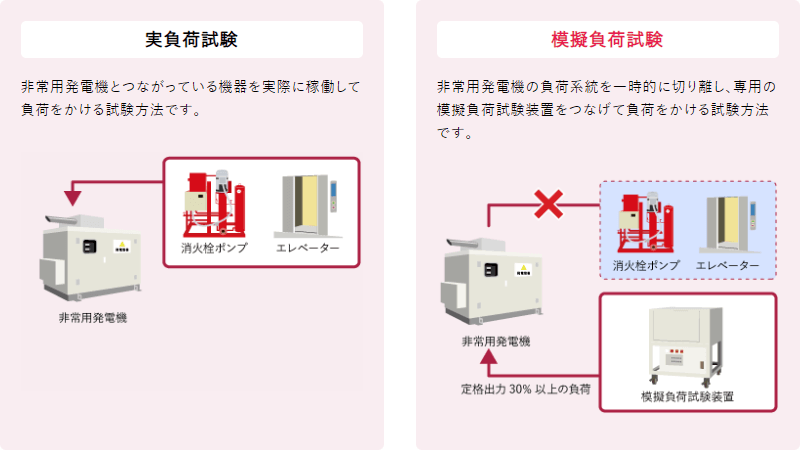 実負荷試験

非常用発電機とつながっている機器を実際に稼働して負荷をかける試験方法です。

消火栓ポンプ

エレベーター

非常用発電機

模擬負荷試験

非常用発電機の負荷系統を一時的に切り離し、専用の模擬負荷試験装置をつなげて負荷をかける試験方法です。

消火栓ポンプ

エレベーター

非常用発電機

定格出力 30% 以上の負荷

模擬負荷試験装置