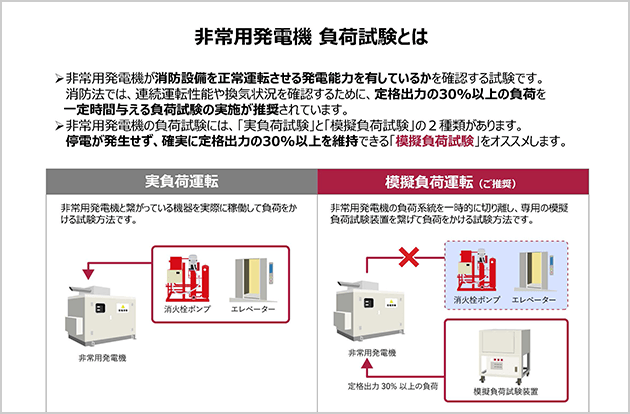 非常用発電機 負荷試験とは

➢非常用発電機が消防設備を正常運転させる発電能力を有しているかを確認する試験です。消防法では、連続運転性能や換気状況を確認するために、定格出力の30%以上の負荷を一定時間与える負荷試験の実施が推奨されています。
➢非常用発電機の負荷試験には、「実負荷試験」と「模擬負荷試験」の２種類があります。停電が発生せず、確実に定格出力の30%以上を維持できる「模擬負荷試験」をオススメします。

実負荷運転

非常用発電機と繋がっている機器を実際に稼働して負荷をかける試験方法です。

消火栓ポンプ

エレベーター

非常用発電機

模擬負荷運転（ご推奨）

非常用発電機の負荷系統を一時的に切り離し、専用の模擬負荷試験装置を繋げて負荷をかける試験方法です。

消火栓ポンプ

エレベーター

非常用発電機

定格出力 30% 以上の負荷

模擬負荷試験装置